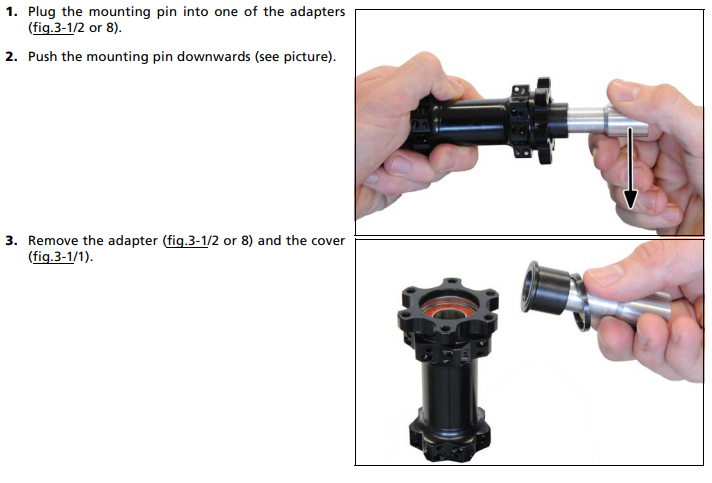 1. Plug the mounting pin into one of the adapters (fig.3-1/2 or 8).

2. Push the mounting pin downwards (see picture).

3. Remove the adapter (fig.3-1/2 or 8) and the cover (fig.3-1/1).